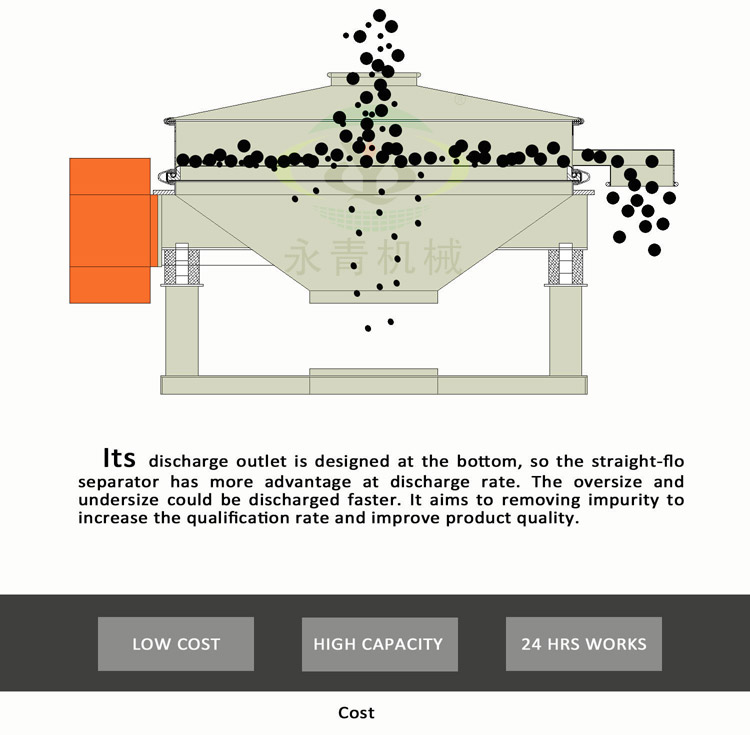 永青机械

Its discharge outlet is designed at the bottom, so the straight-flo separator has more advantage at discharge rate. The oversize and undersize could be discharged faster. It aims to removing impurity to increase the qualification rate and improve product quality.

LOW COST

HIGH CAPACITY

24 HRS WORKS

Cost